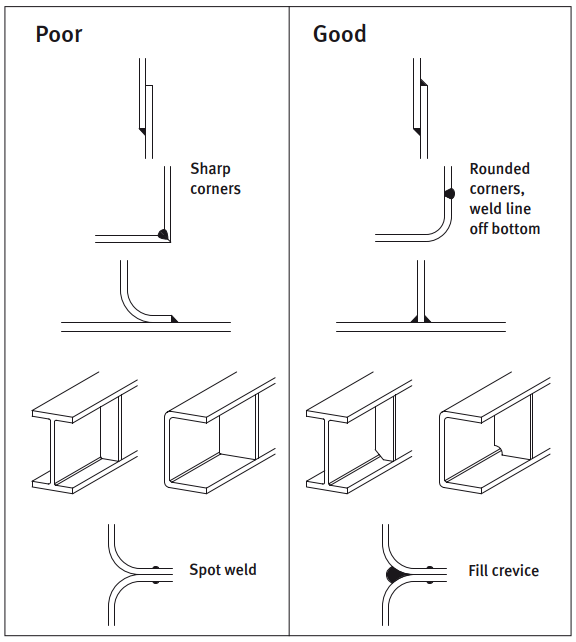 Poor

Sharp corners

Spot weld

Good

Rounded corners, weld line off bottom

Fill crevice